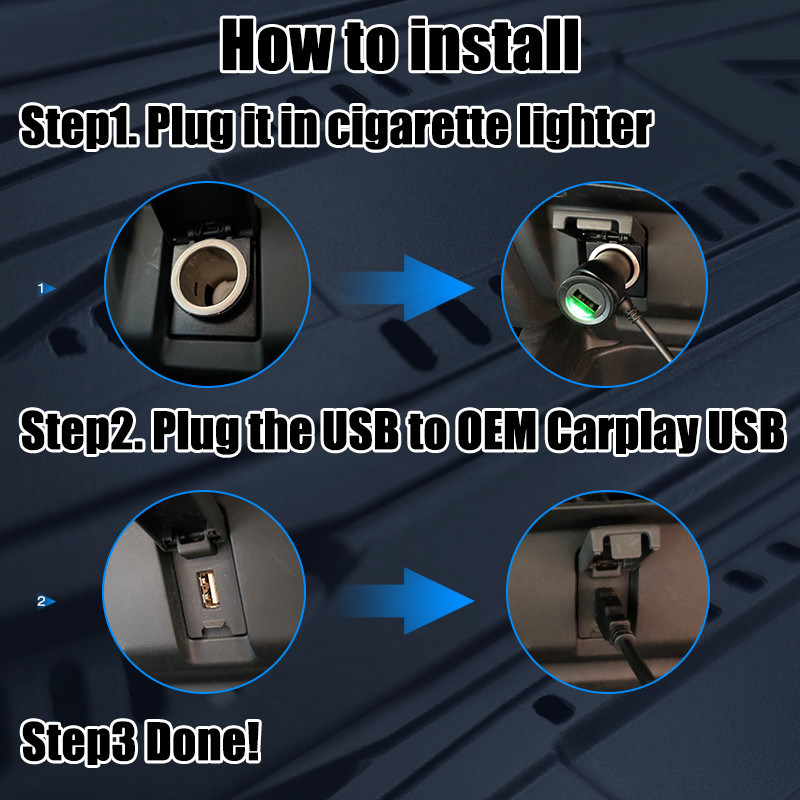 How to install

Step1. Plug it in cigarette lighter

1

Step2. Plug the USB to OEM Carplay USB

2

Step3 Done!